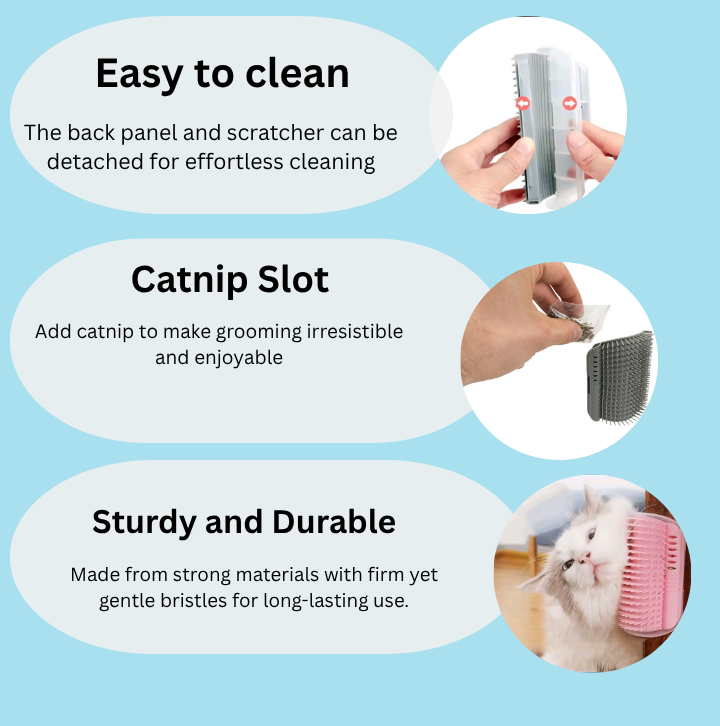 Easy to clean

The back panel and scratcher can be detached for effortless cleaning

Catnip Slot

Add catnip to make grooming irresistible and enjoyable

Sturdy and Durable

Made from strong materials with firm yet gentle bristles for long-lasting use.